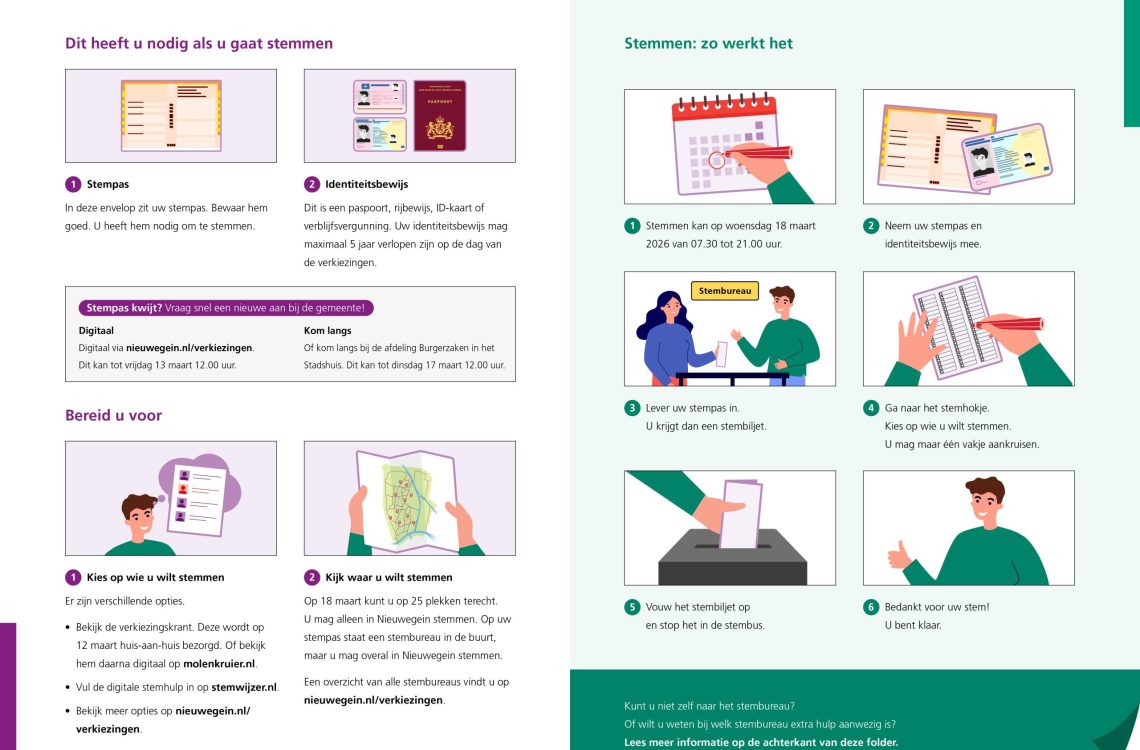 Dit heeft u nodig als u gaat stemmen

PASPOORT

1 Stempas

In deze envelop zit uw stempas. Bewaar hem goed. U heeft hem nodig om te stemmen.

2 Identiteitsbewijs

Dit is een paspoort, rijbewijs, ID-kaart of verblijfsvergunning. Uw identiteitsbewijs mag maximaal 5 jaar verlopen zijn op de dag van de verkiezingen.

Stempas kwijt? Vraag snel een nieuwe aan bij de gemeente!

Digitaal
Digitaal via nieuwegein.nl/verkiezingen. Dit kan tot vrijdag 13 maart 12.00 uur.

Kom langs
Of kom langs bij de afdeling Burgerzaken in het Stadshuis. Dit kan tot dinsdag 17 maart 12.00 uur.

Bereid u voor

1 Kies op wie u wilt stemmen

Er zijn verschillende opties.

• Bekijk de verkiezingskrant. Deze wordt op 12 maart huis-aan-huis bezorgd. Of bekijk hem daarna digitaal op molenkruier.nl.
• Vul de digitale stemhulp in op stemwijzer.nl.
• Bekijk meer opties op nieuwegein.nl/verkiezingen.

2 Kijk waar u wilt stemmen

Op 18 maart kunt u op 25 plekken terecht. U mag alleen in Nieuwegein stemmen. Op uw stempas staat een stembureau in de buurt, maar u mag overal in Nieuwegein stemmen.

Een overzicht van alle stembureaus vindt u op nieuwegein.nl/verkiezingen.

Stemmen: zo werkt het

1 Stemmen kan op woensdag 18 maart 2026 van 07.30 tot 21.00 uur.

2 Neem uw stempas en identiteitsbewijs mee.

Stembureau

3 Lever uw stempas in. U krijgt dan een stembiljet.

4 Ga naar het stemhokje. Kies op wie u wilt stemmen. U mag maar één vakje aankruisen.

5 Vouw het stembiljet op en stop het in de stembus.

6 Bedankt voor uw stem! U bent klaar.

Kunt u niet zelf naar het stembureau?
Of wilt u weten bij welk stembureau extra hulp aanwezig is?
Lees meer informatie op de achterkant van deze folder.