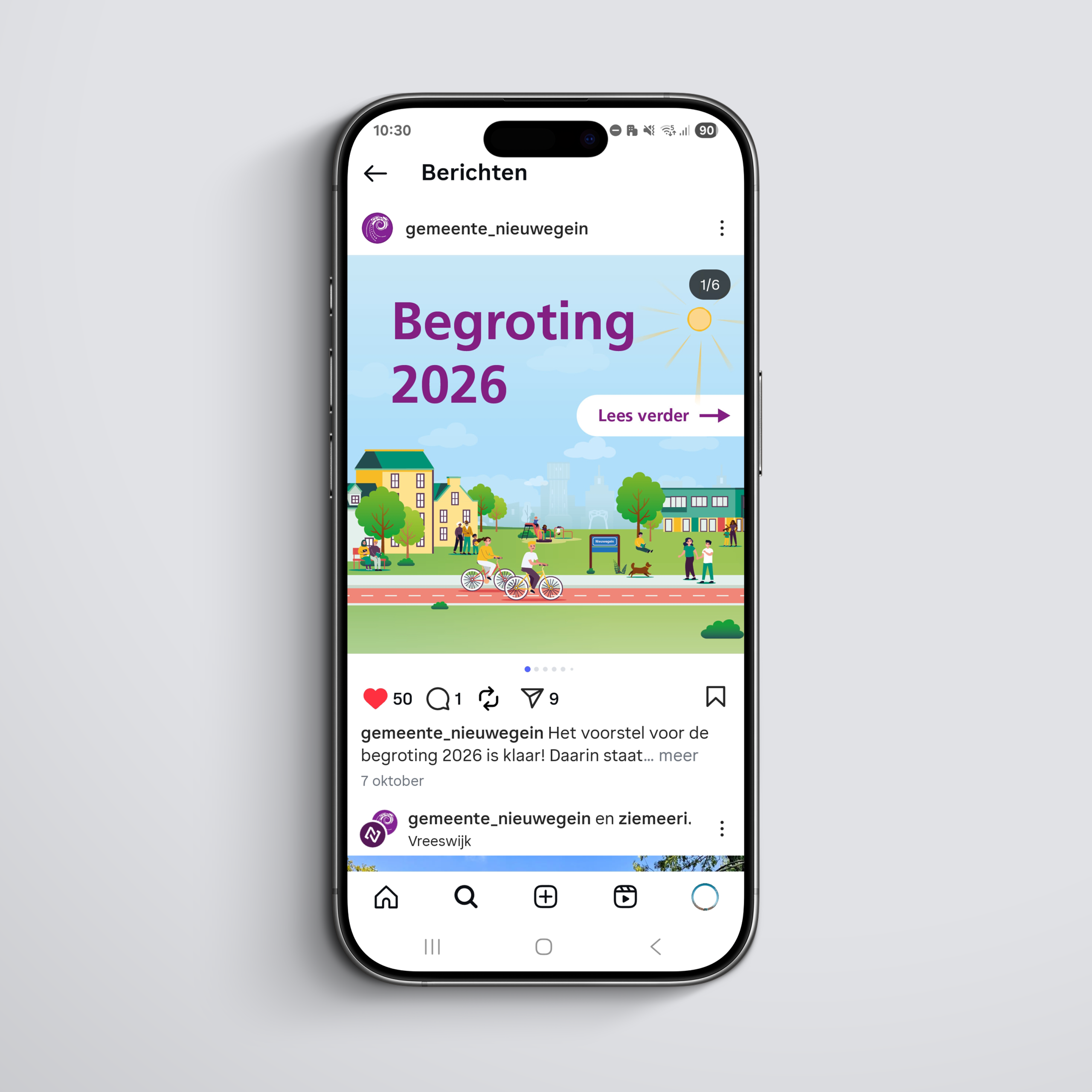 10:30

90

Berichten

gemeente_nieuwegein

1/6

Begroting 2026

Lees verder

Nieuwegein

50 1 9

gemeente_nieuwegein Het voorstel voor de begroting 2026 is klaar! Daarin staat... meer

7 oktober

gemeente_nieuwegein en ziemeeri.
Vreeswijk